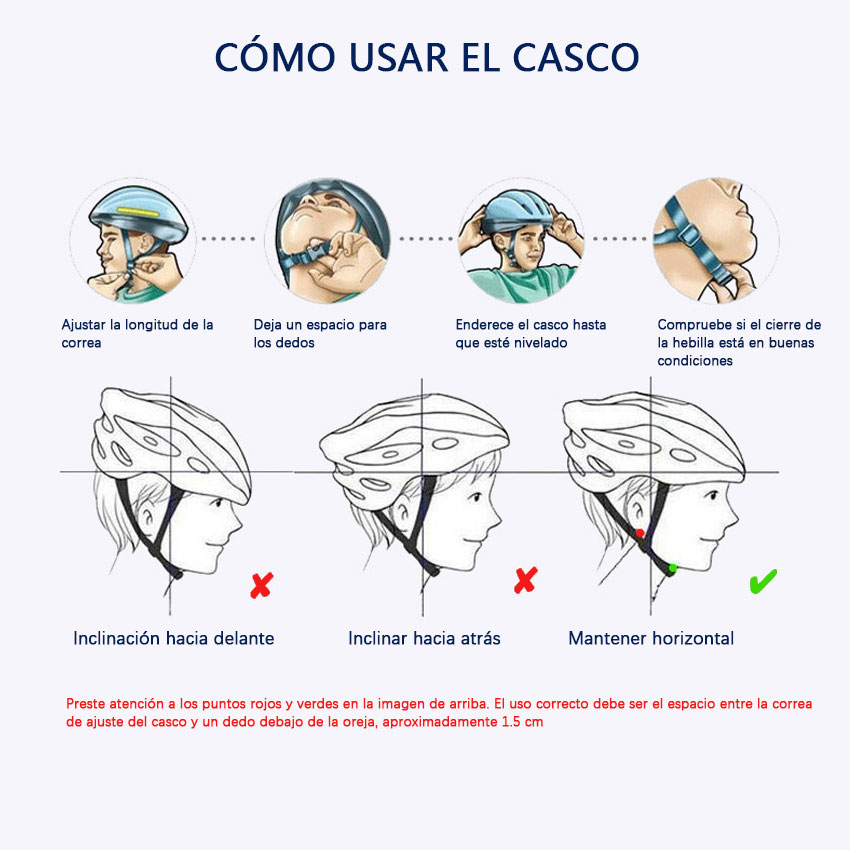 CÓMO USAR EL CASCO

Ajustar la longitud de la correa

Deja un espacio para los dedos

Enderece el casco hasta que esté nivelado

Compruebe si el cierre de la hebilla está en buenas condiciones

Inclinación hacia delante

Inclinar hacia atrás

Mantener horizontal

Preste atención a los puntos rojos y verdes en la imagen de arriba. El uso correcto debe ser el espacio entre la correa de ajuste del casco y un dedo debajo de la oreja, aproximadamente 1.5 cm